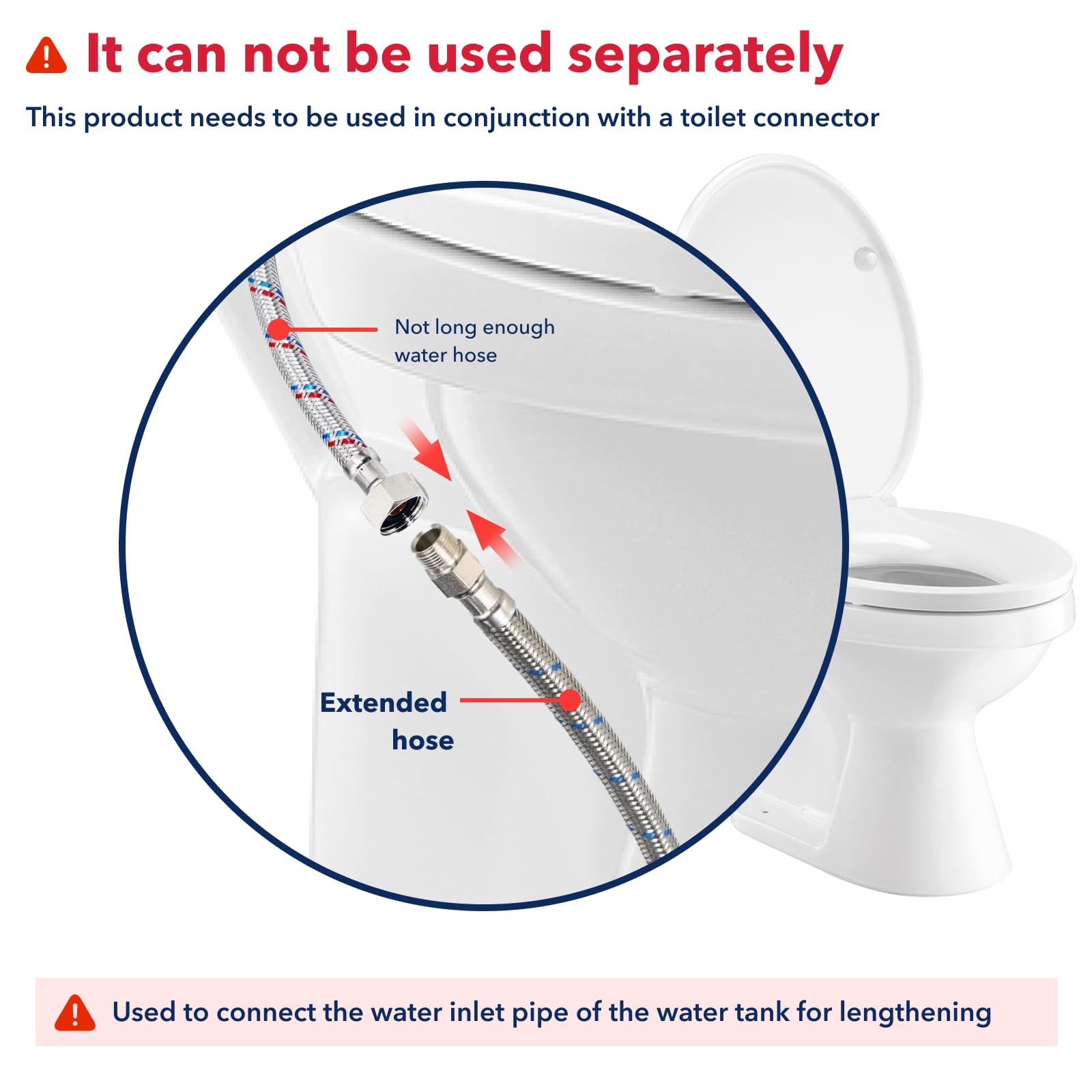 It can not be used separately

This product needs to be used in conjunction with a toilet connector

Not long enough water hose

Extended hose

Used to connect the water inlet pipe of the water tank for lengthening