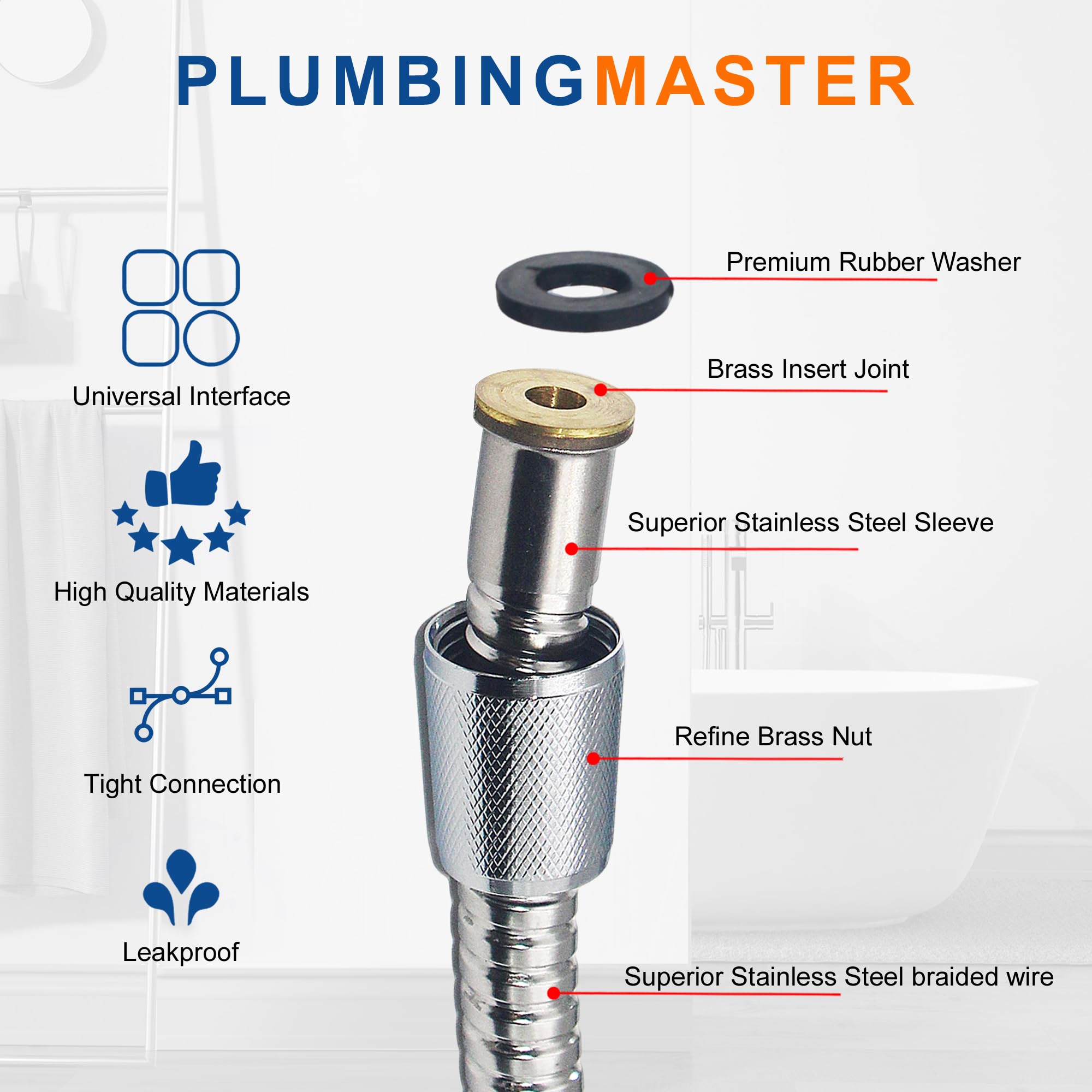 PLUMBINGMASTER

Universal Interface

High Quality Materials

Tight Connection

Leakproof

Premium Rubber Washer

Brass Insert Joint

Superior Stainless Steel Sleeve

Refine Brass Nut

Superior Stainless Steel braided wire